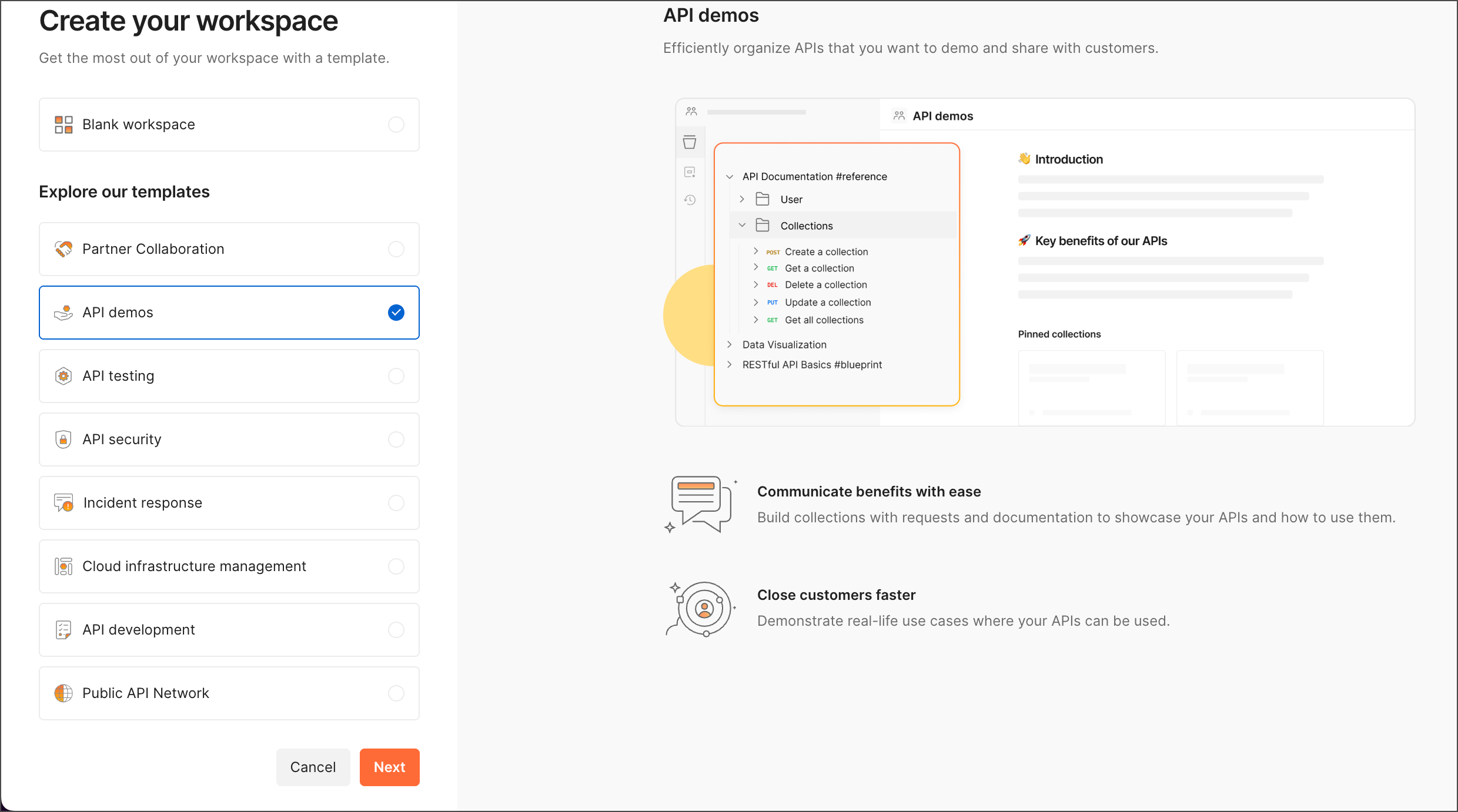 Create your workspace

Get the most out of your workspace with a template.

Blank workspace

Explore our templates

Partner Collaboration

API demos

API testing

API security

Incident response

Cloud infrastructure management

API development

Public API Network

Cancel

Next

API demos

Efficiently organize APIs that you want to demo and share with customers.

API demos

API Documentation #reference

User

Collections

POST Create a collection

GET Get a collection

DEL Delete a collection

PUT Update a collection

GET Get all collections

Data Visualization

RESTful API Basics #blueprint

👋 Introduction

🚀 Key benefits of our APIs

Pinned collections

Communicate benefits with ease

Build collections with requests and documentation to showcase your APIs and how to use them.

Close customers faster

Demonstrate real-life use cases where your APIs can be used.